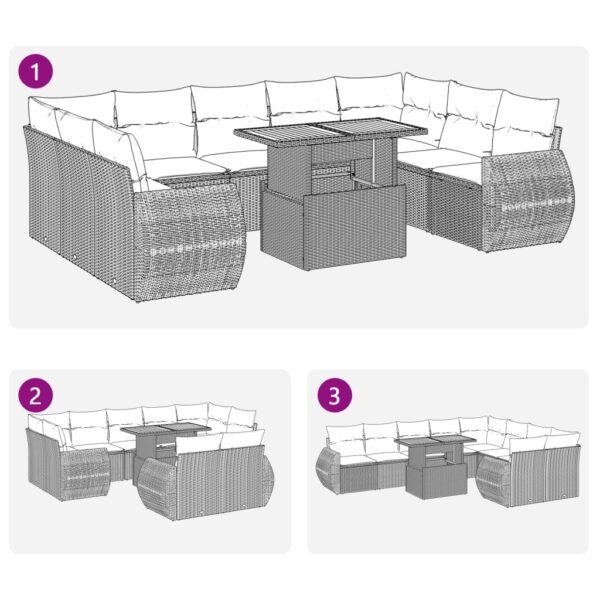 1

2

3